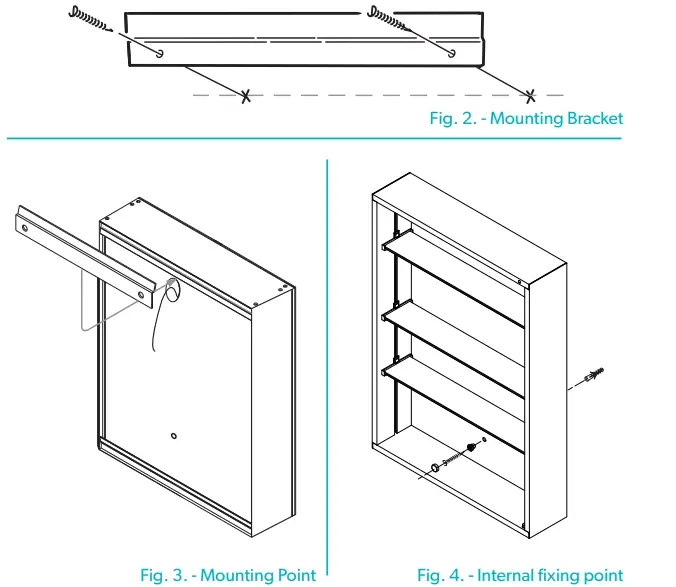 Fig. 2. - Mounting Bracket

Fig. 3. - Mounting Point

Fig. 4. - Internal fixing point