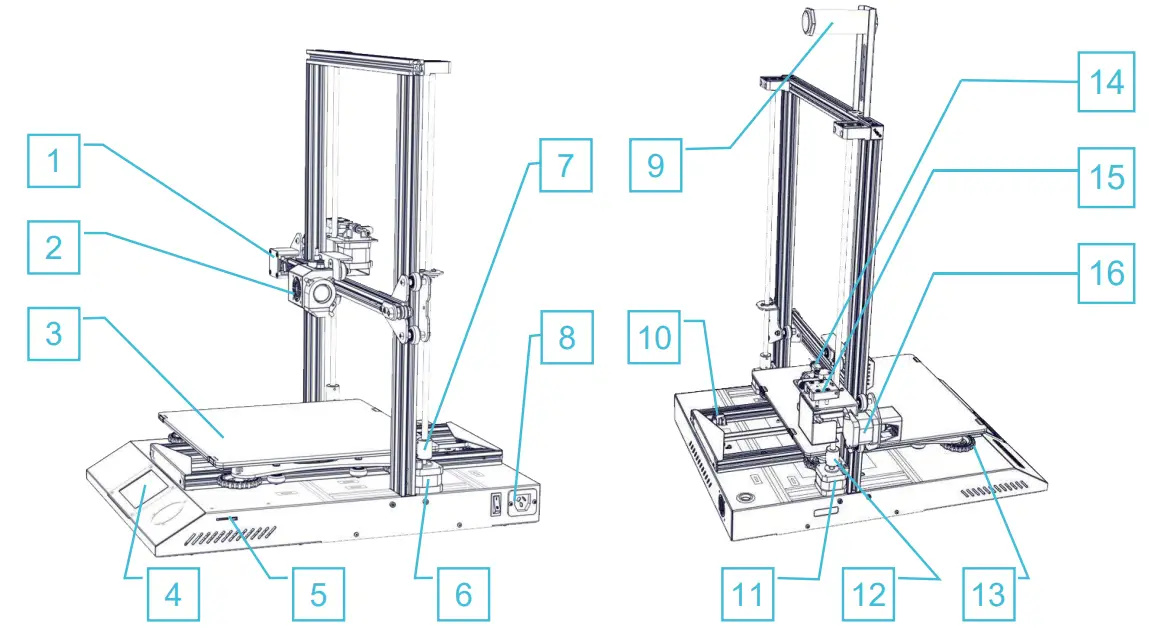 1
2
3
4
5
6
7
8
9
10
11
12
13
14
15
16