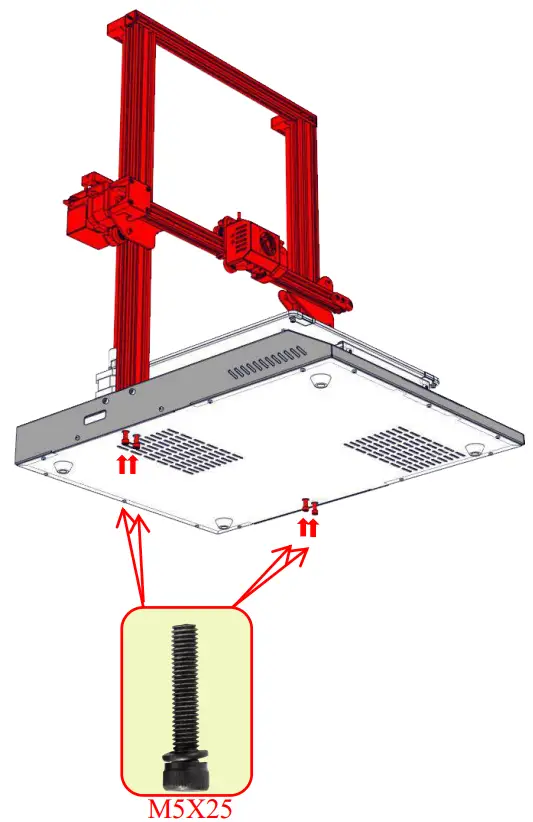 M5X25