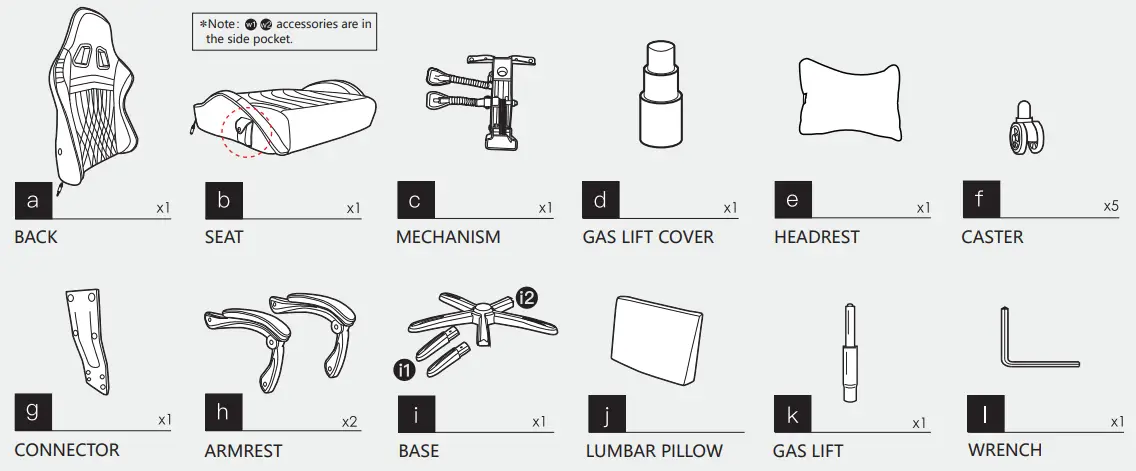 *Note: w1 w2 accessories are in the side pocket.

a x1 BACK

b x1 SEAT

c x1 MECHANISM

d x1 GAS LIFT COVER

e x1 HEADREST

f x5 CASTER

g x1 CONNECTOR

h x2 ARMREST

i2
i1
i x1 BASE

j LUMBAR PILLOW

k x1 GAS LIFT

l x1 WRENCH