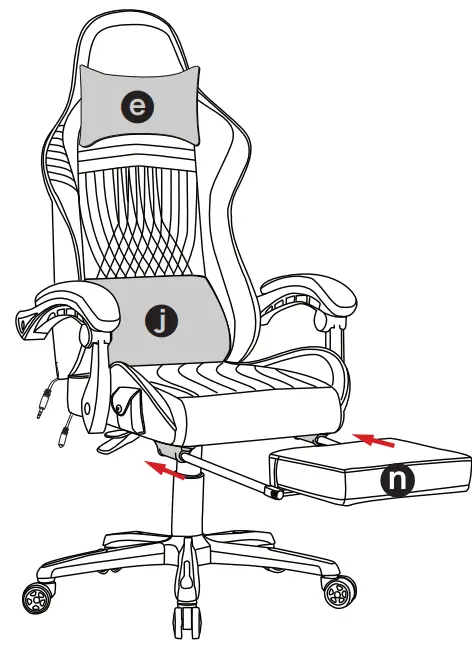 e
j
n