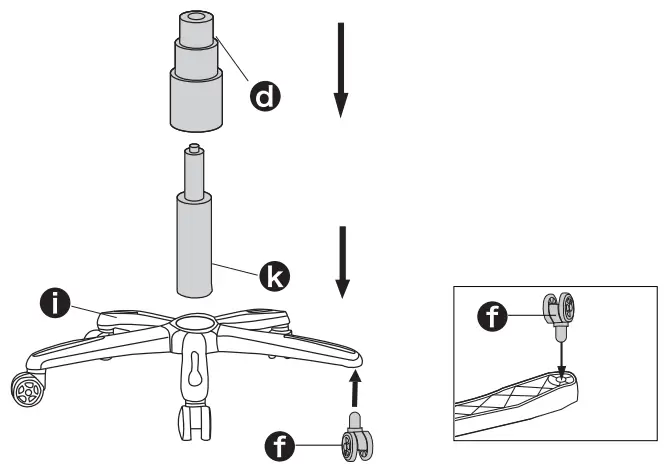 d
k
i
f
f