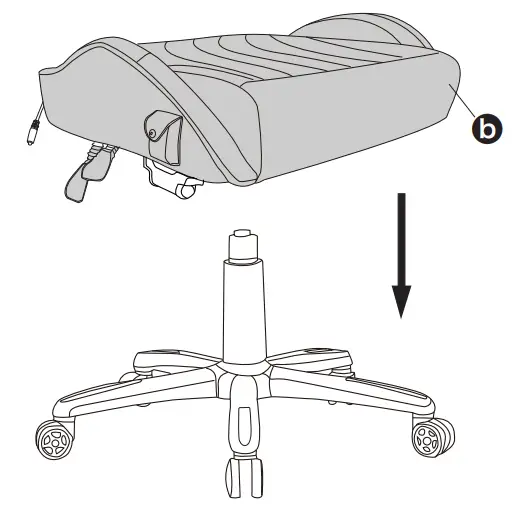 b