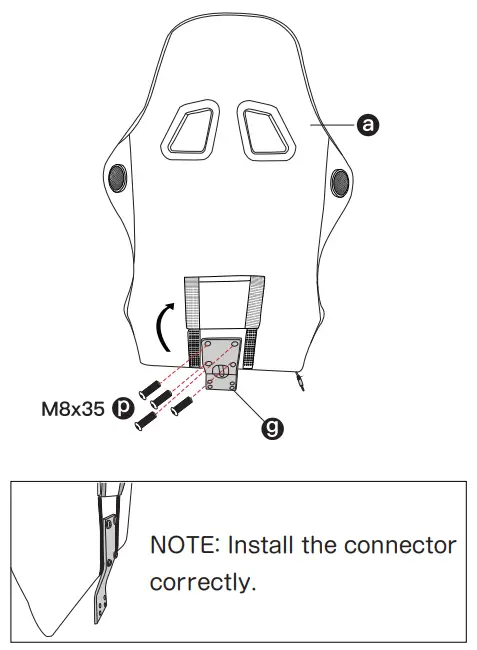 a

M8x35 p

g

NOTE: Install the connector correctly.