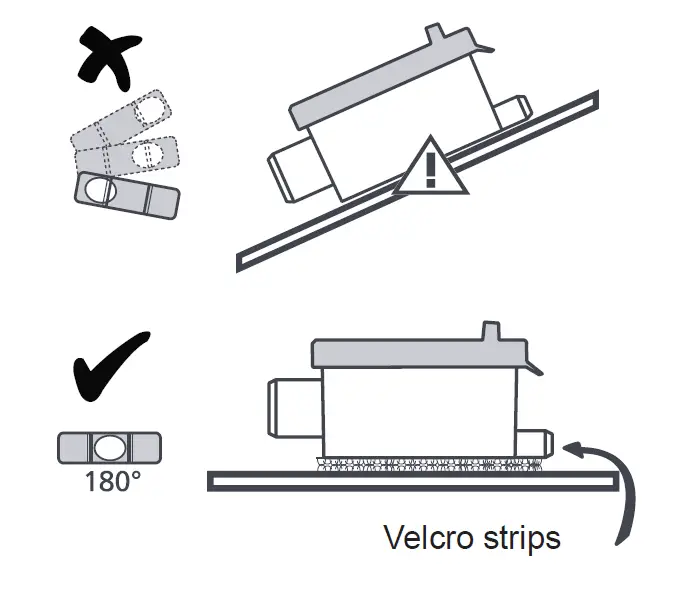 180°

Velcro strips