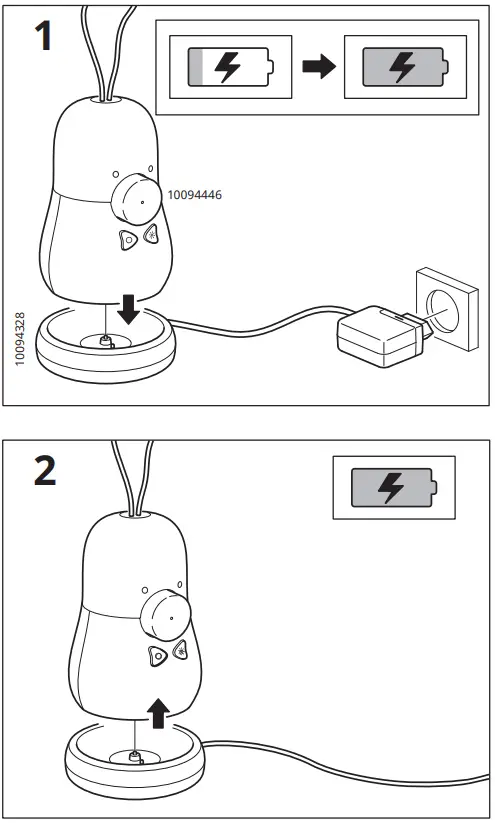 1

10094446

10094328

2