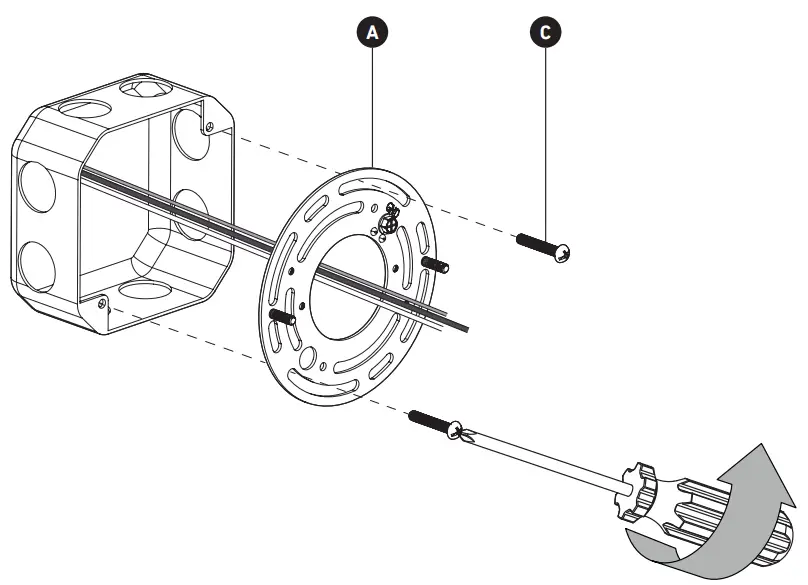 A

C