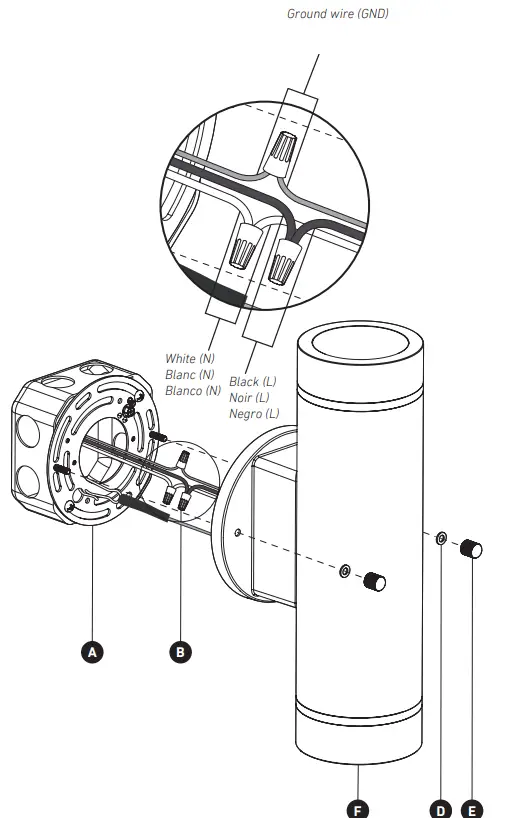 Ground wire (GND)

White (N)
Blanc (N)
Blanco (N)

Black (L)
Noir (L)
Negro (L)

A

B

F

D

E