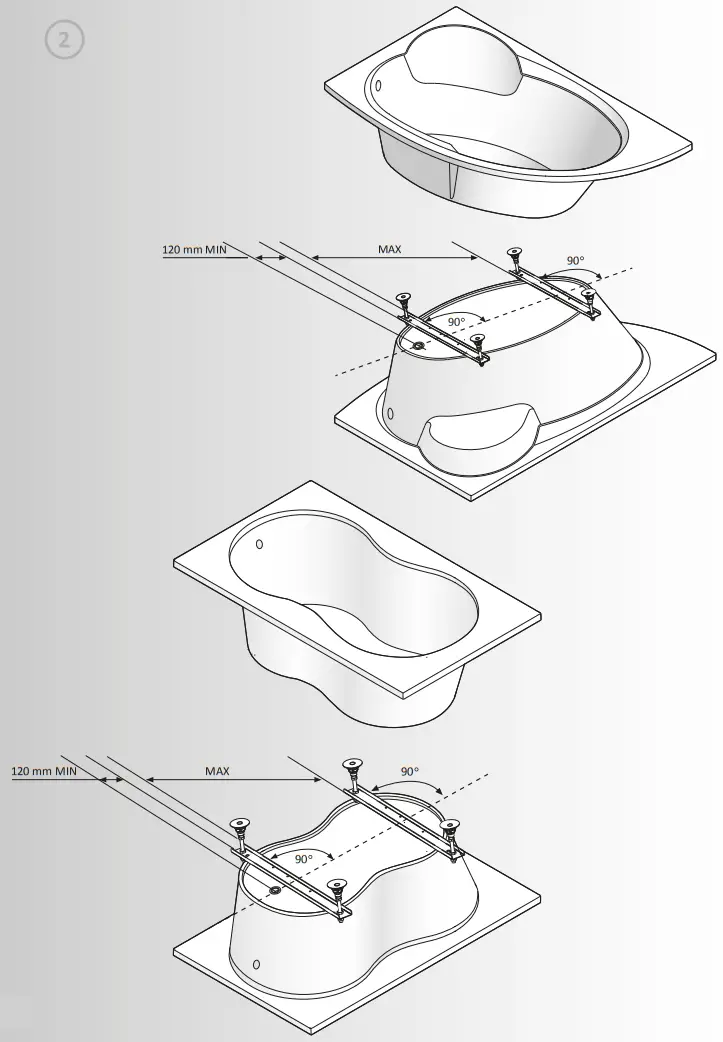 2

120 mm MIN

MAX

90°

90°

120 mm MIN

MAX

90°

90°