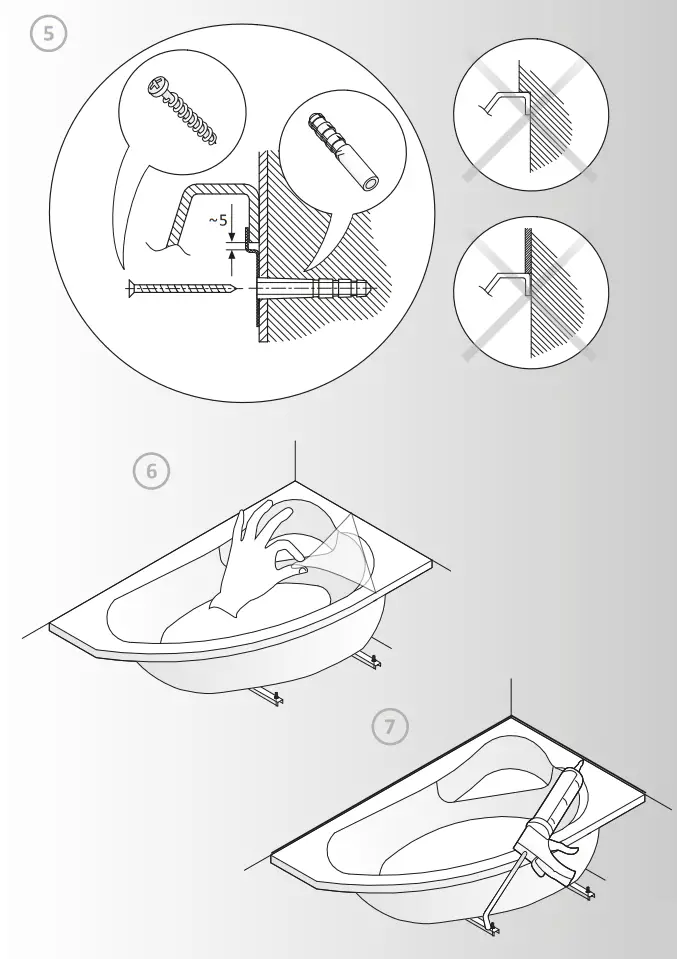 5

~5

6

7