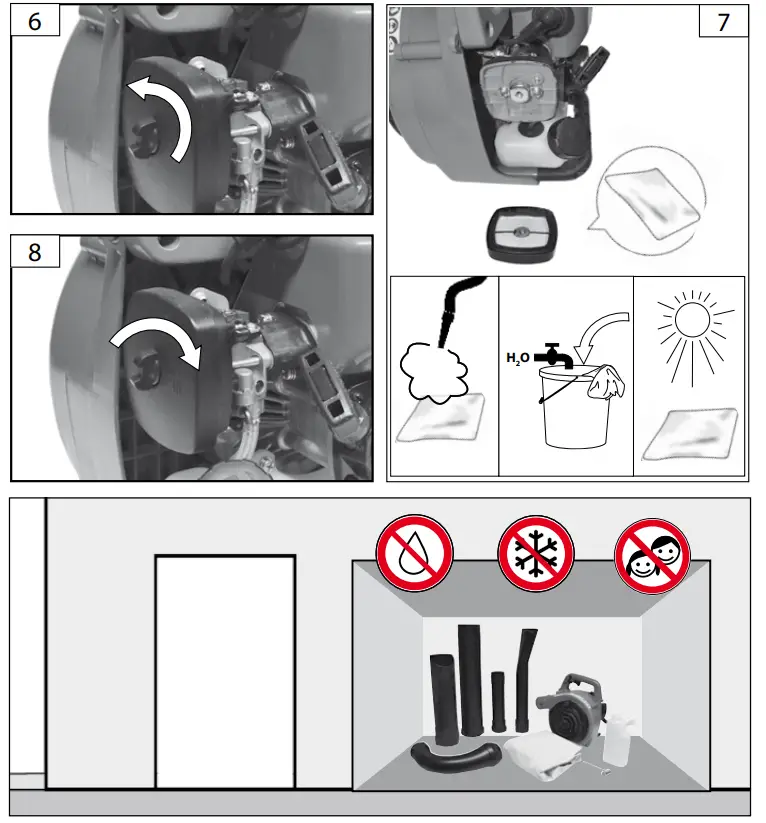 6

7

8

$H_2O$