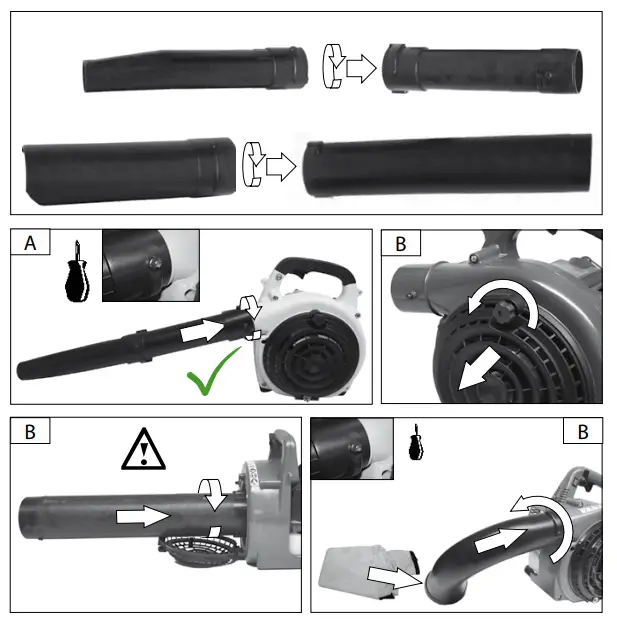 A

B

B

B