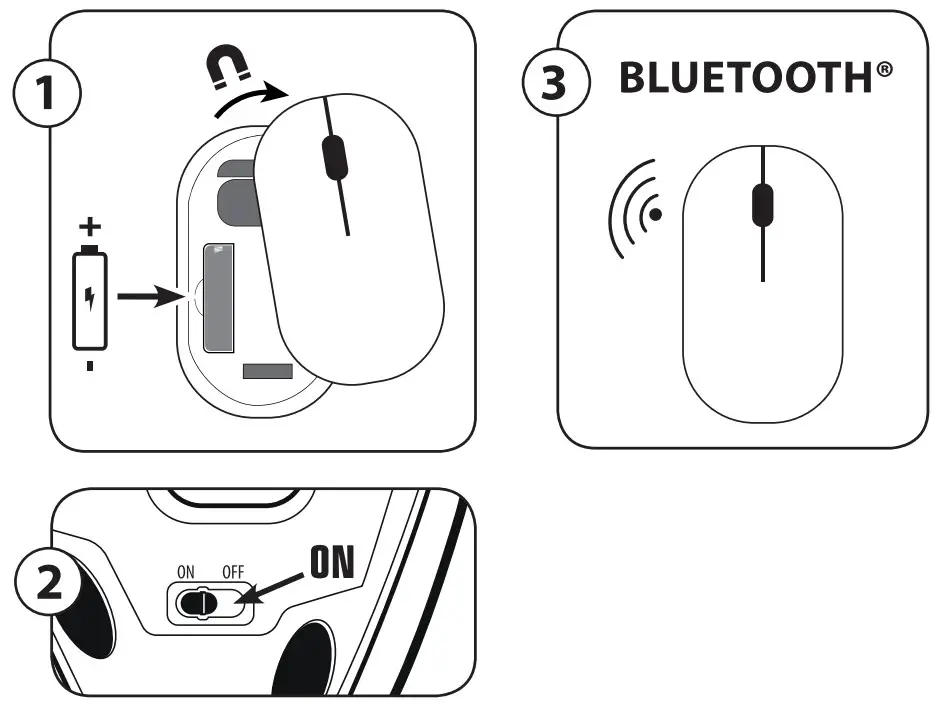 1

+

-

3 BLUETOOTH®

2

ON OFF

ON