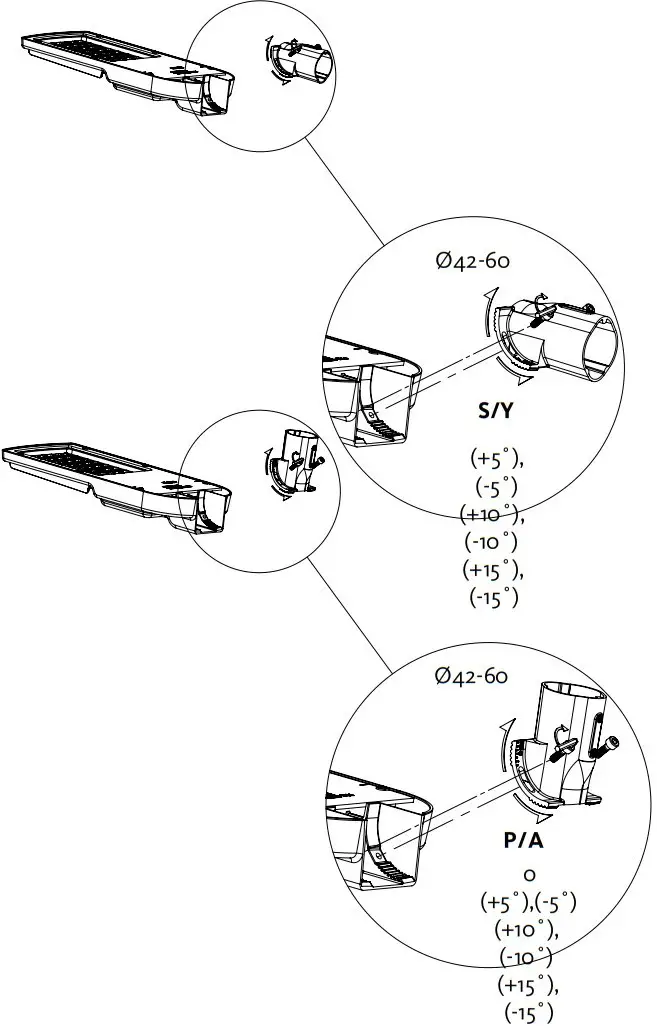 Ø42-60

S/Y

(+5°),
(-5°)
(+10°),
(-10°)
(+15°),
(-15°)

Ø42-60

P/A

0
(+5°),(-5°)
(+10°),
(-10°)
(+15°),
(-15°)