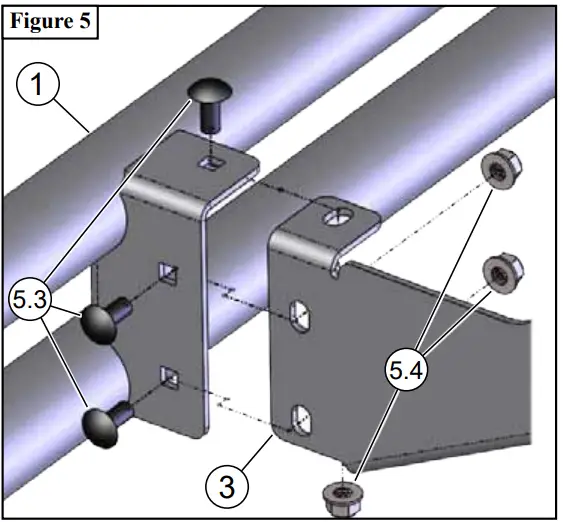 Figure 5

1

5.3

5.4

3