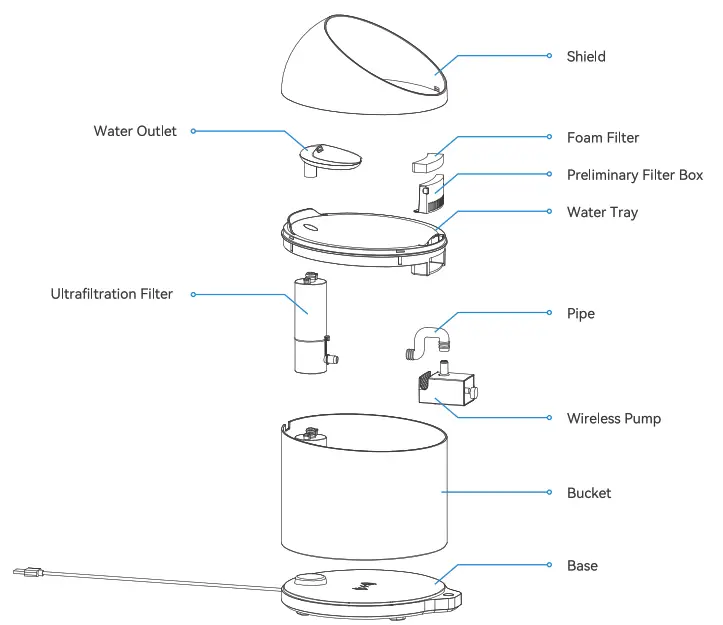 Shield

Water Outlet

Foam Filter

Preliminary Filter Box

Water Tray

Ultrafiltration Filter

Pipe

Wireless Pump

Bucket

Base