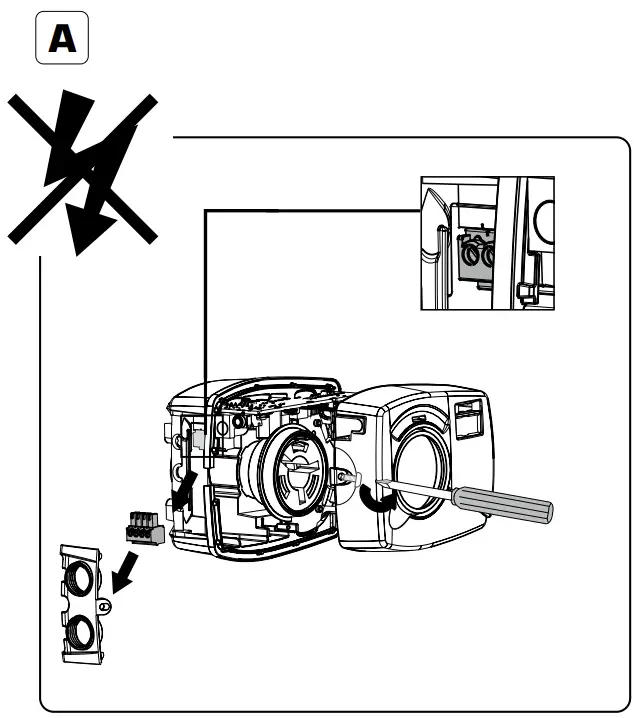 A