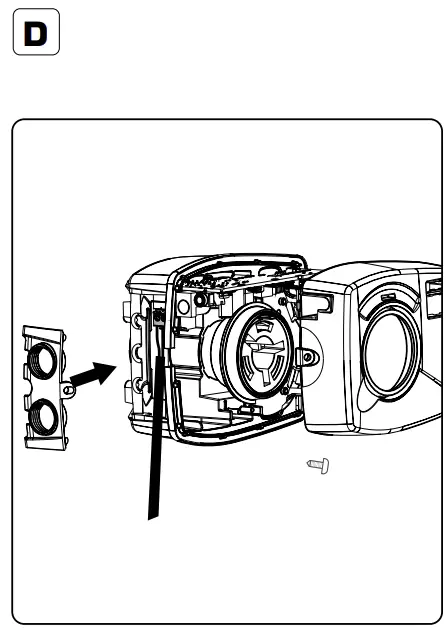 D