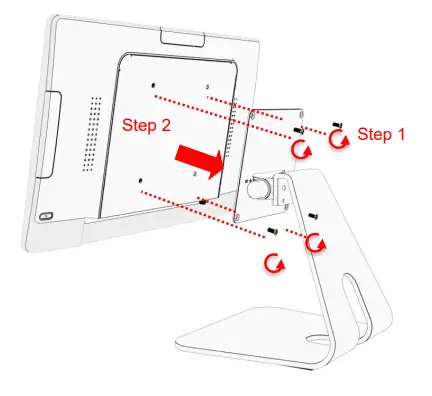 Step 2

Step 1