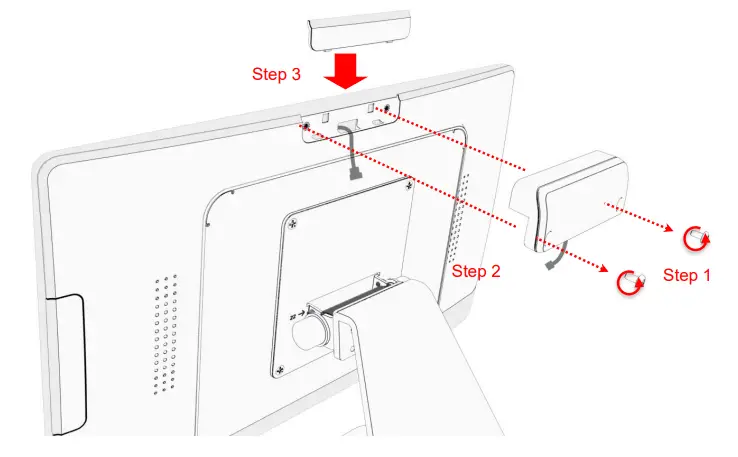 Step 3

Step 2

Step 1