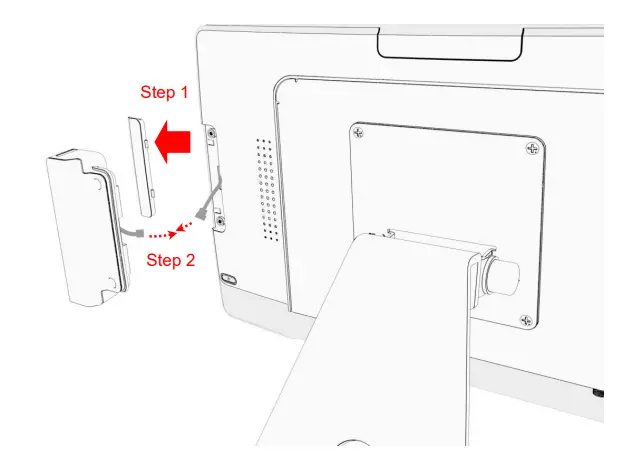 Step 1

Step 2