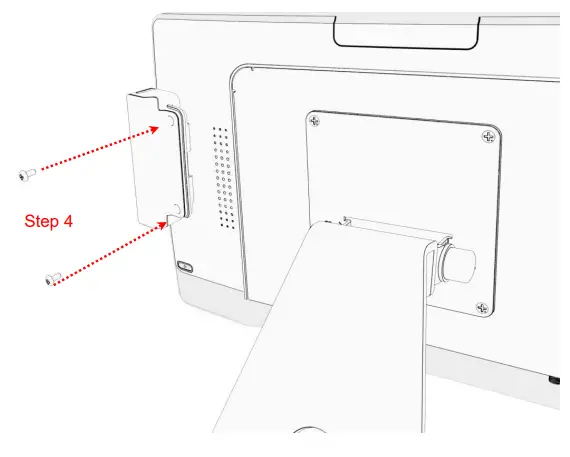 Step 4