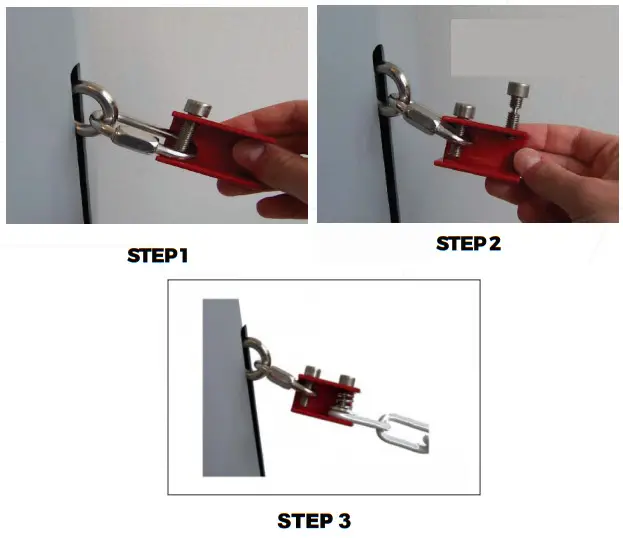 STEP 1

STEP 2

STEP 3