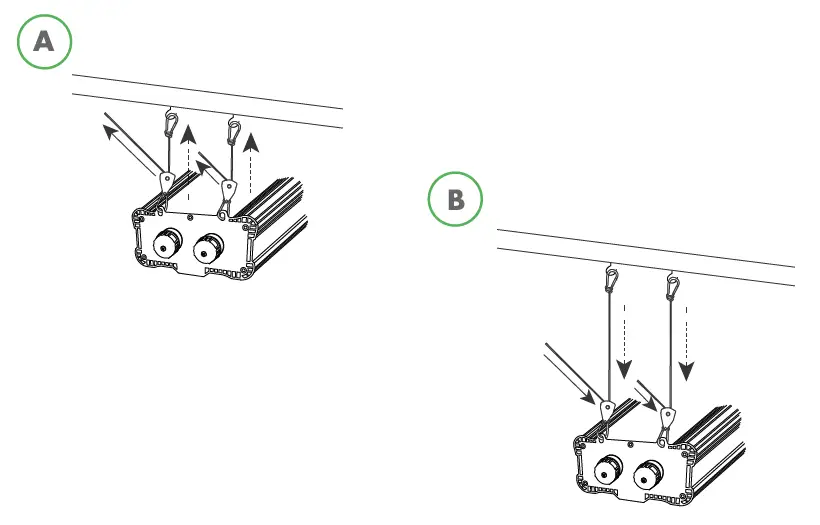 A

B