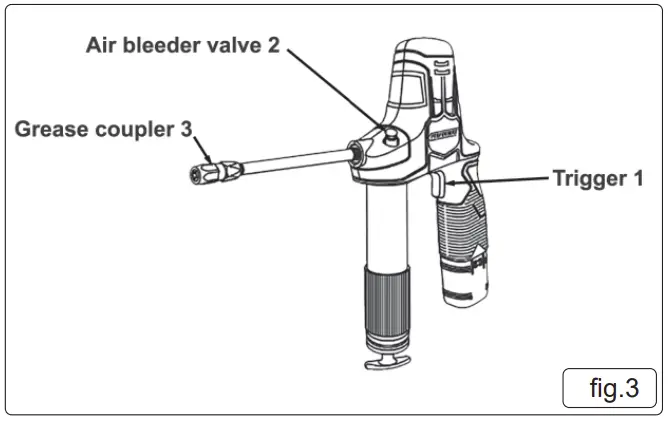 Air bleeder valve 2

Grease coupler 3

Trigger 1

fig.3