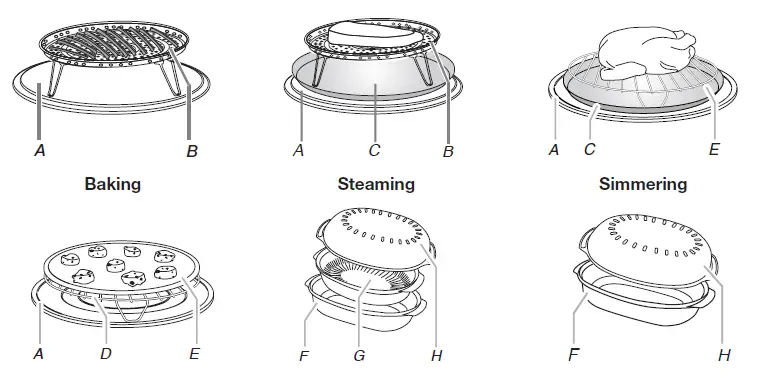 A B

A C B

A C E

Baking

Steaming

Simmering

A D E

F G H

F H