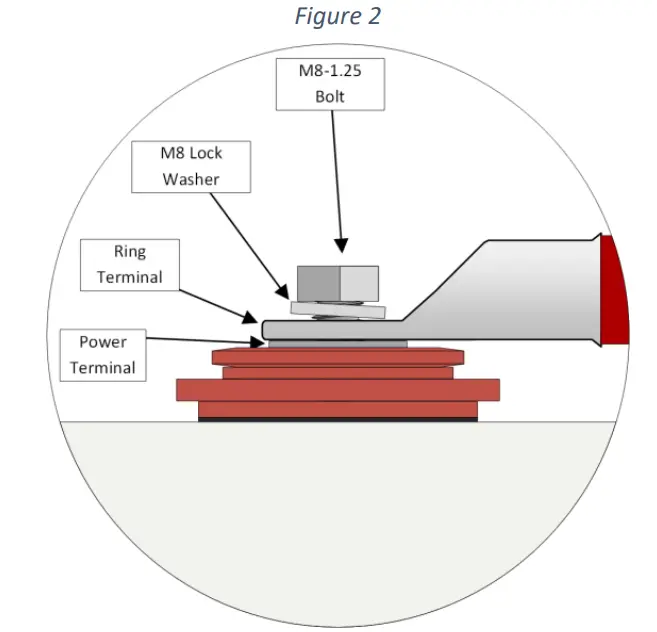 Figure 2

M8-1.25 Bolt

M8 Lock Washer

Ring Terminal

Power Terminal