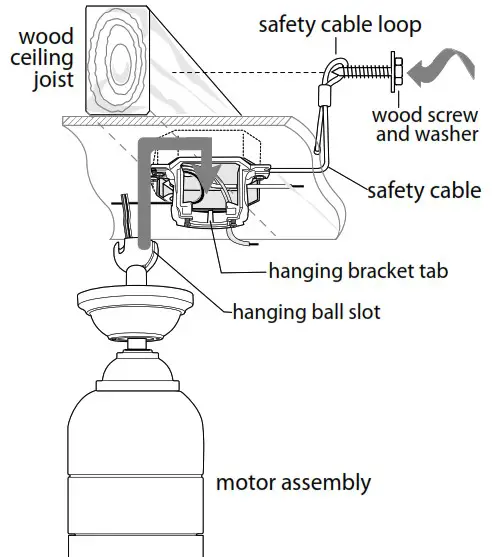 wood ceiling joist

safety cable loop

wood screw and washer

safety cable

hanging bracket tab

hanging ball slot

motor assembly