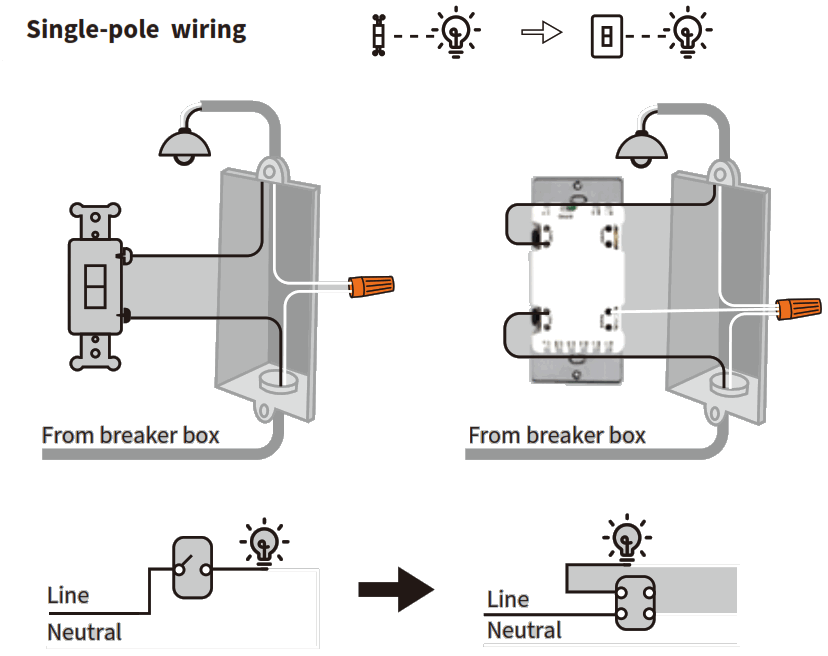 Single-pole wiring

From breaker box

From breaker box

Line

Neutral

Line

Neutral