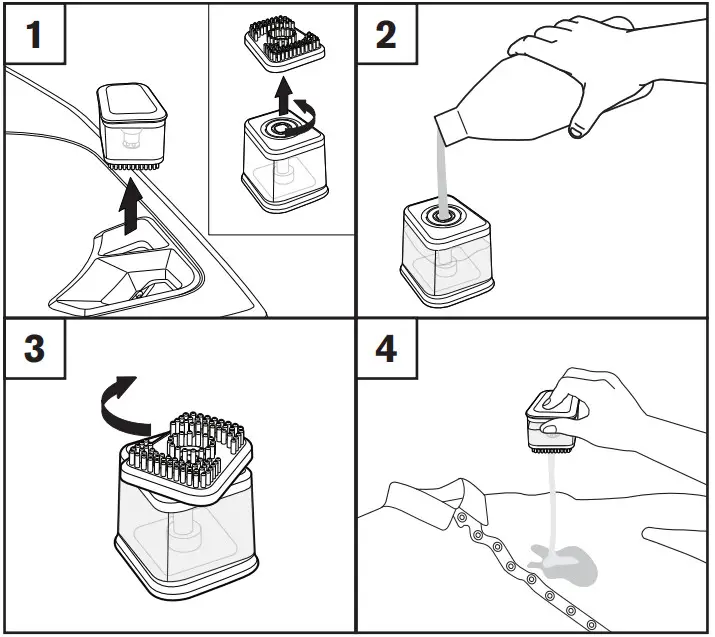 1
2
3
4