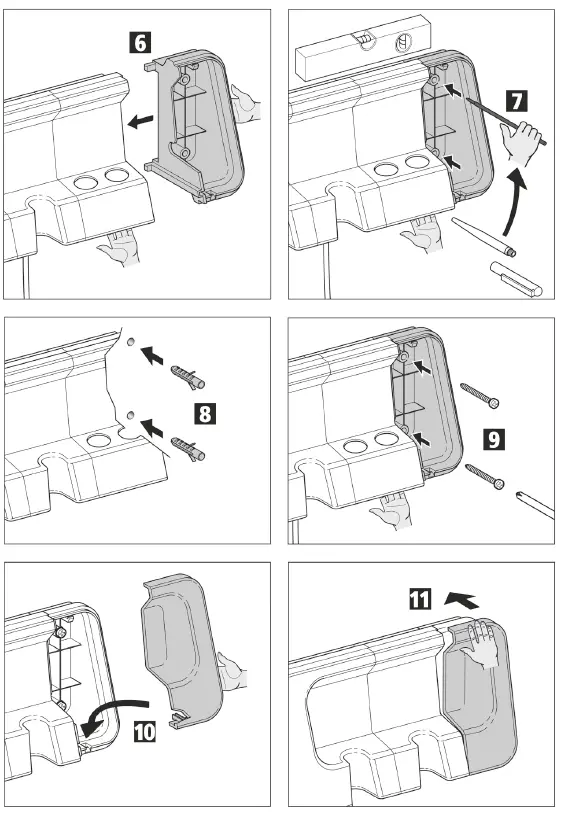 6

7

8

9

10

11