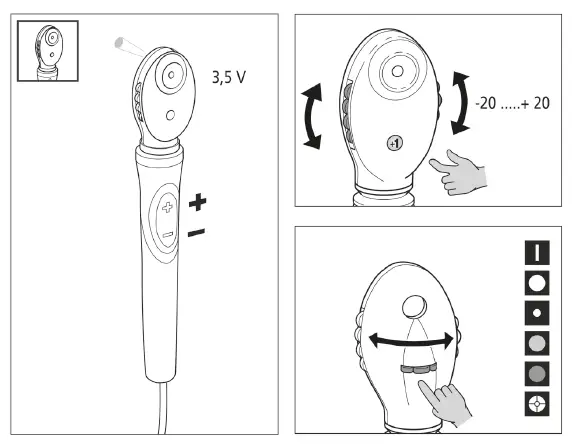 3,5 V

+

−

-20 .....+ 20

+1