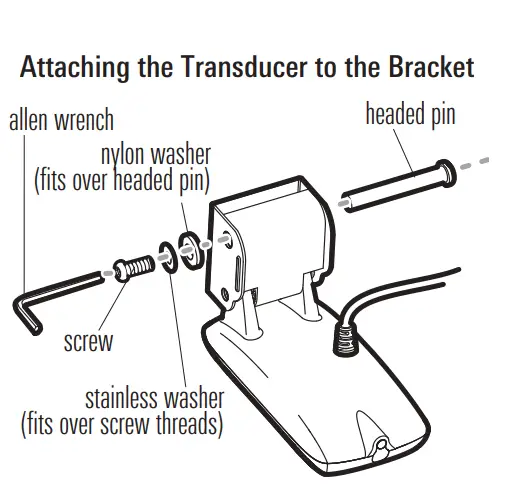 Attaching the Transducer to the Bracket

allen wrench

headed pin

nylon washer
(fits over headed pin)

screw

stainless washer
(fits over screw threads)