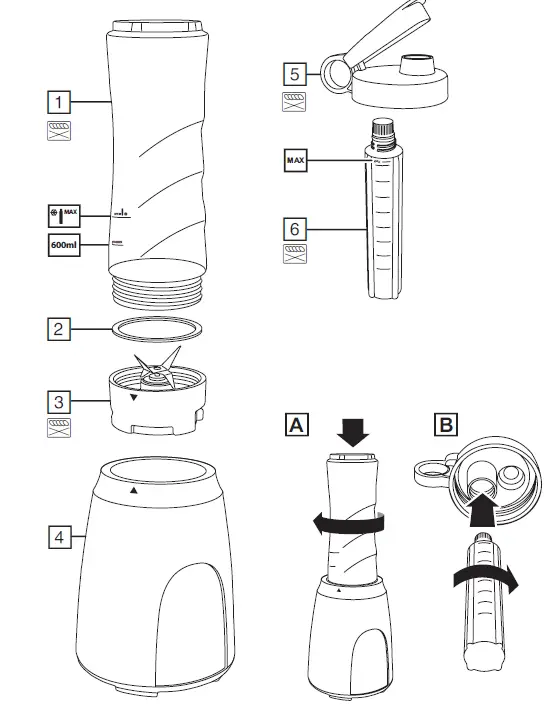 1

MAX

600ml

2

3

4

5

MAX

6

A

B