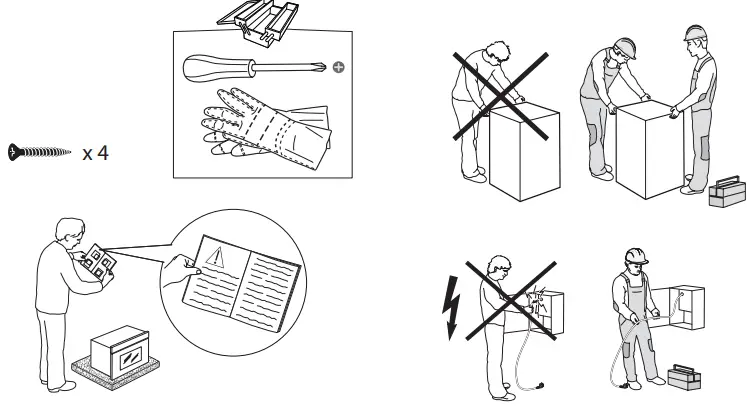 x 4