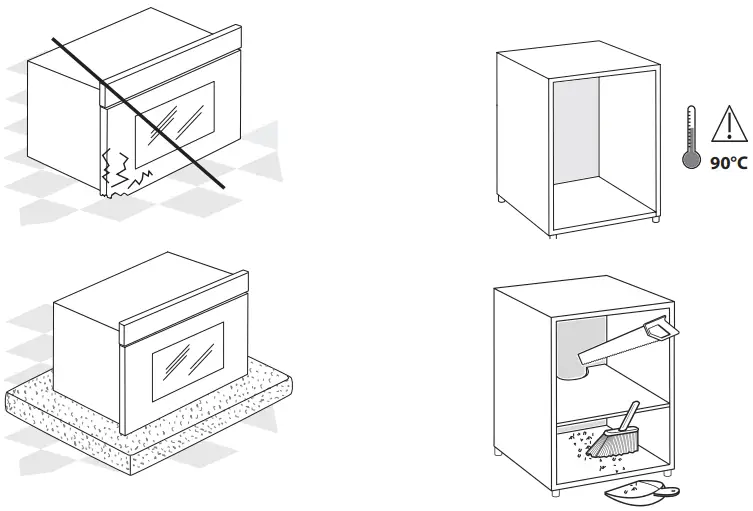 90°C