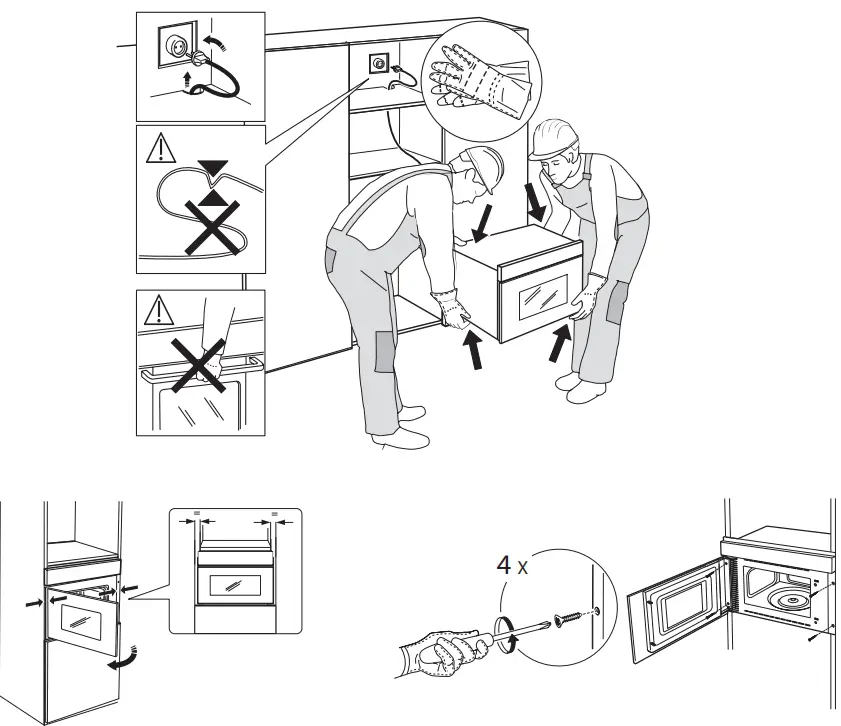 =

=

4 x