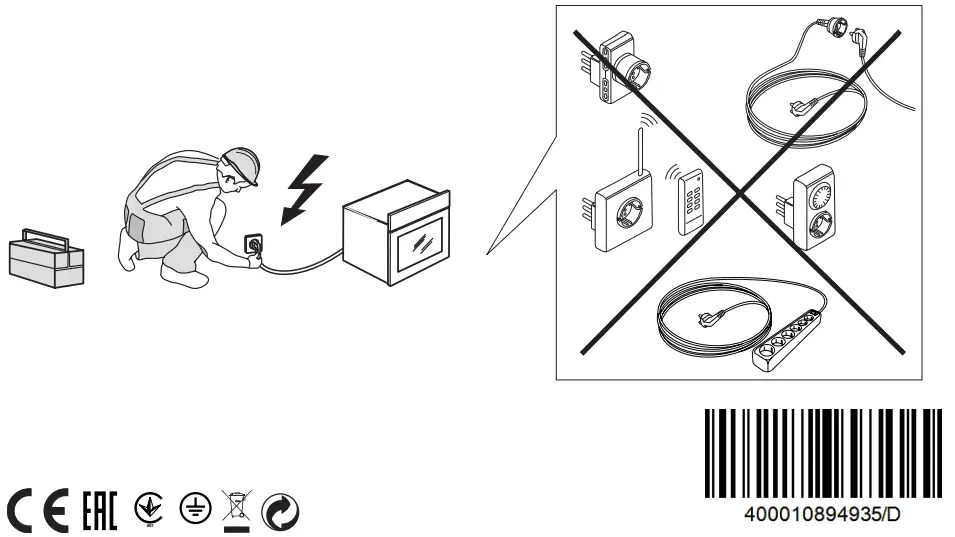 CE EAC

400010894935/D