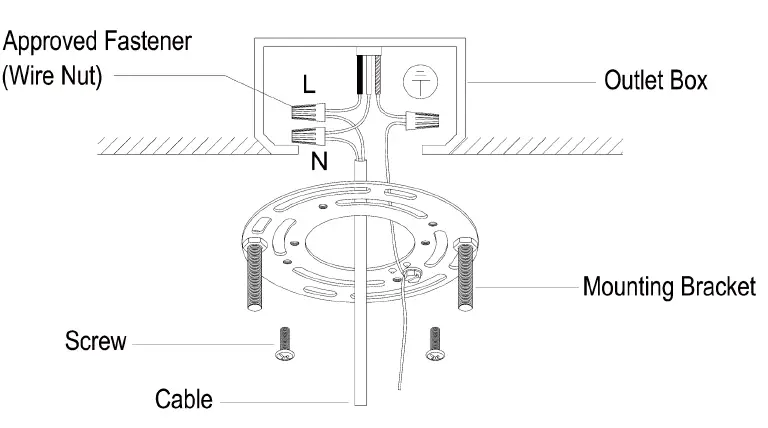 Approved Fastener (Wire Nut)

L

N

Outlet Box

Mounting Bracket

Screw

Cable