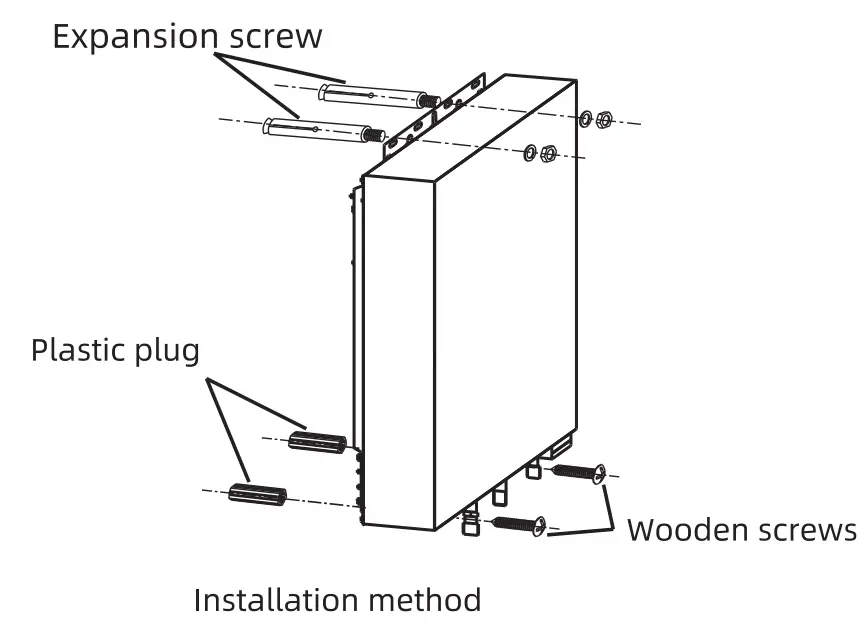 Expansion screw

Plastic plug

Wooden screws

Installation method