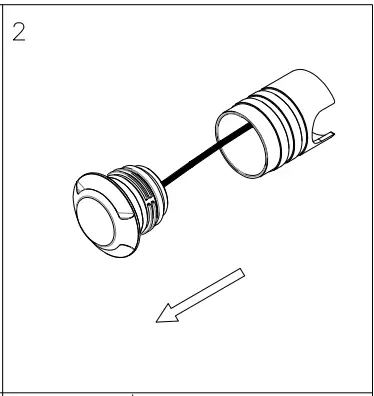 2