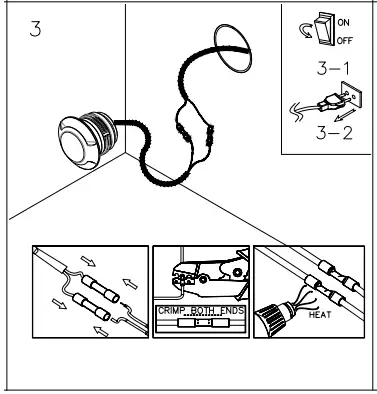 3

ON
OFF
3-1

3-2

CRIMP BOTH ENDS

HEAT