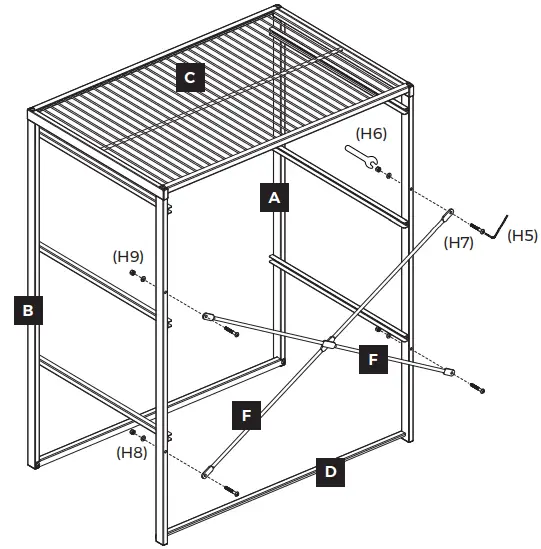 C
(H6)
A
(H7)
(H5)
(H9)
B
F
F
(H8)
D