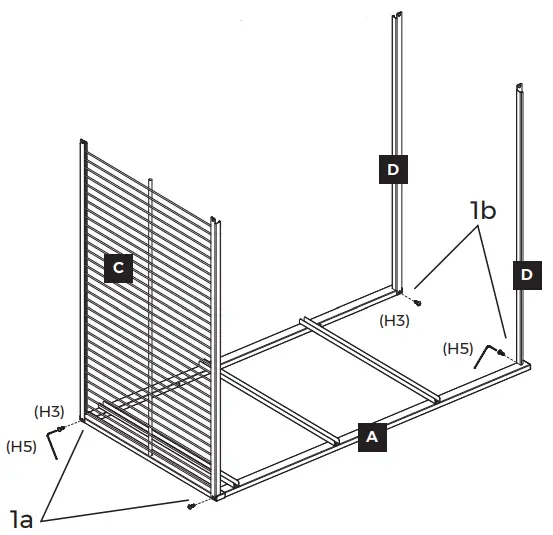 D
1b
C
D
(H3)
(H5)
(H3)
(H5)
A
1a