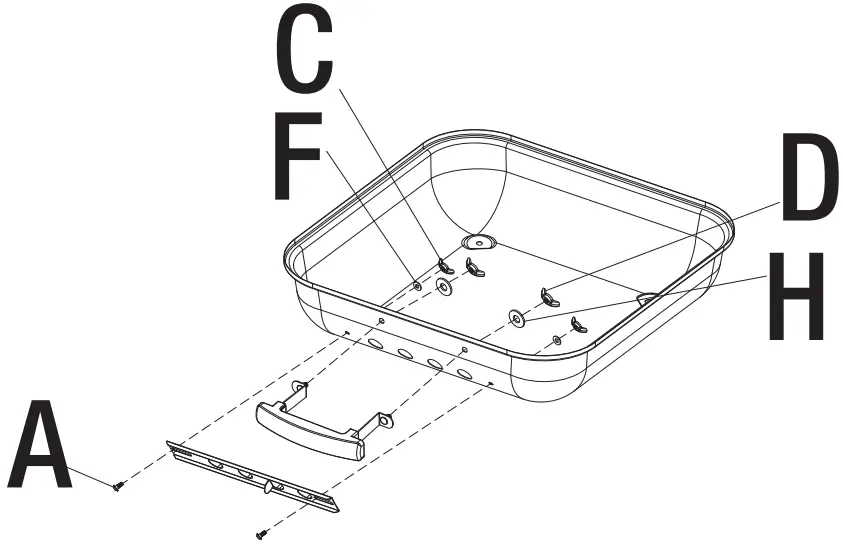 C
F
D
H
A