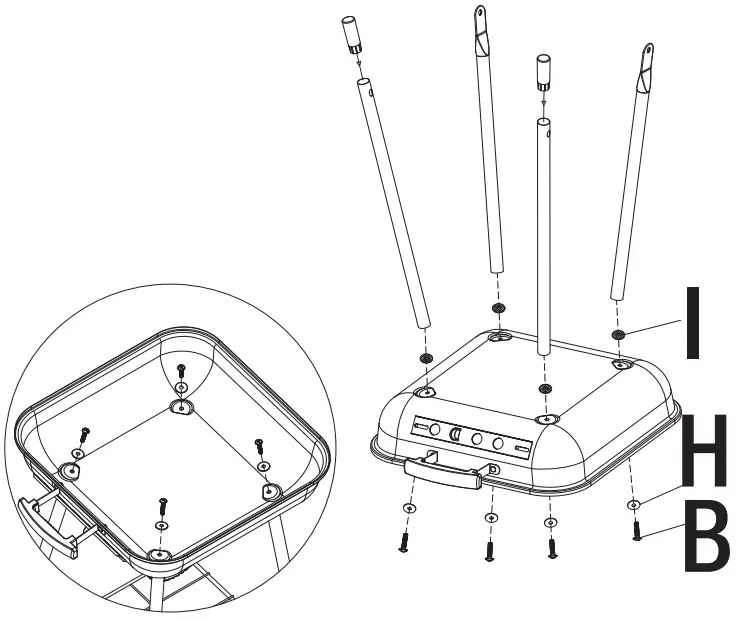 I
H
B